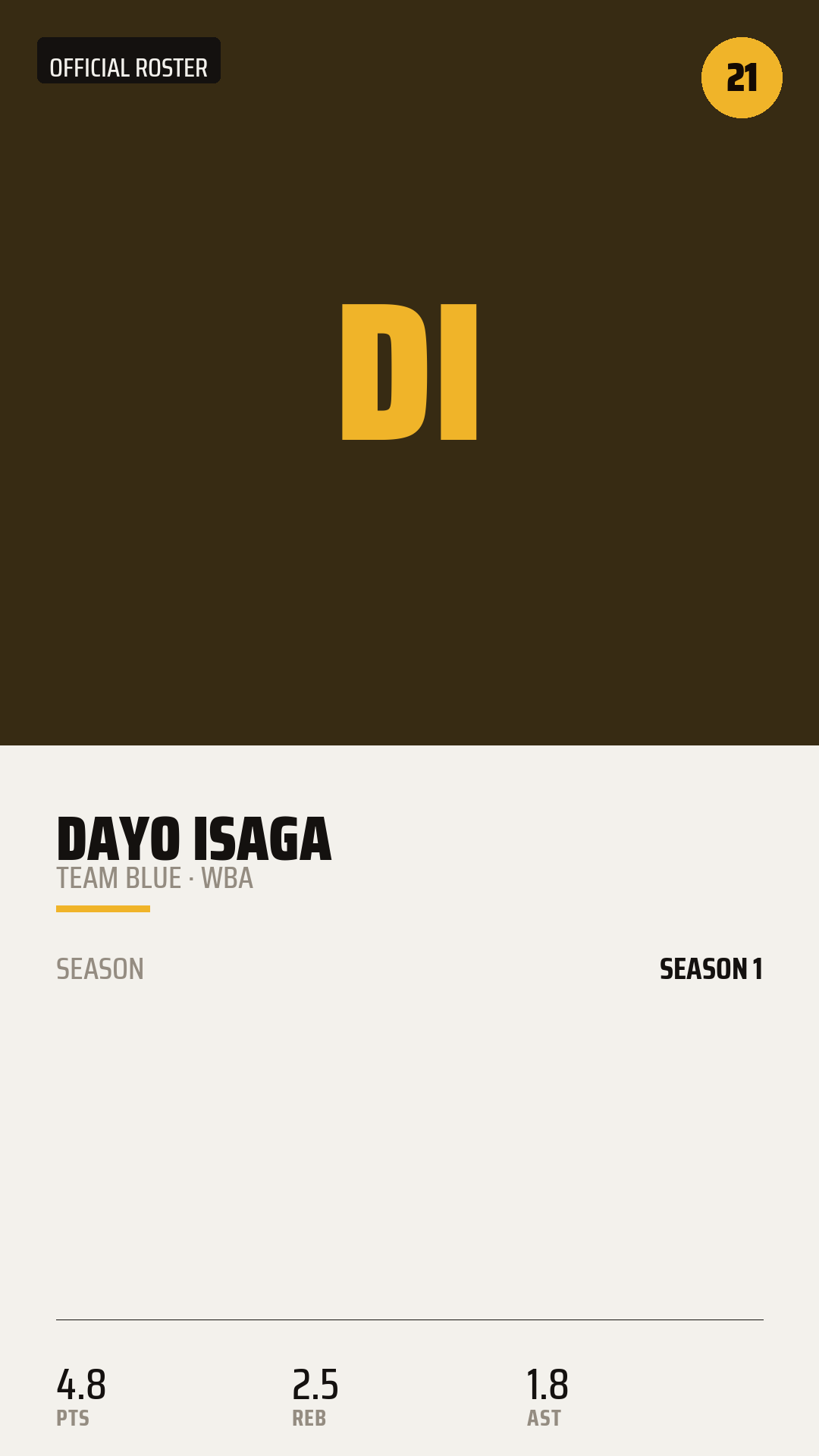 OFFICIAL ROSTER

21

DI

DAYO ISAGA
TEAM BLUE · WBA

SEASON

SEASON 1

4.8
PTS

2.5
REB

1.8
AST