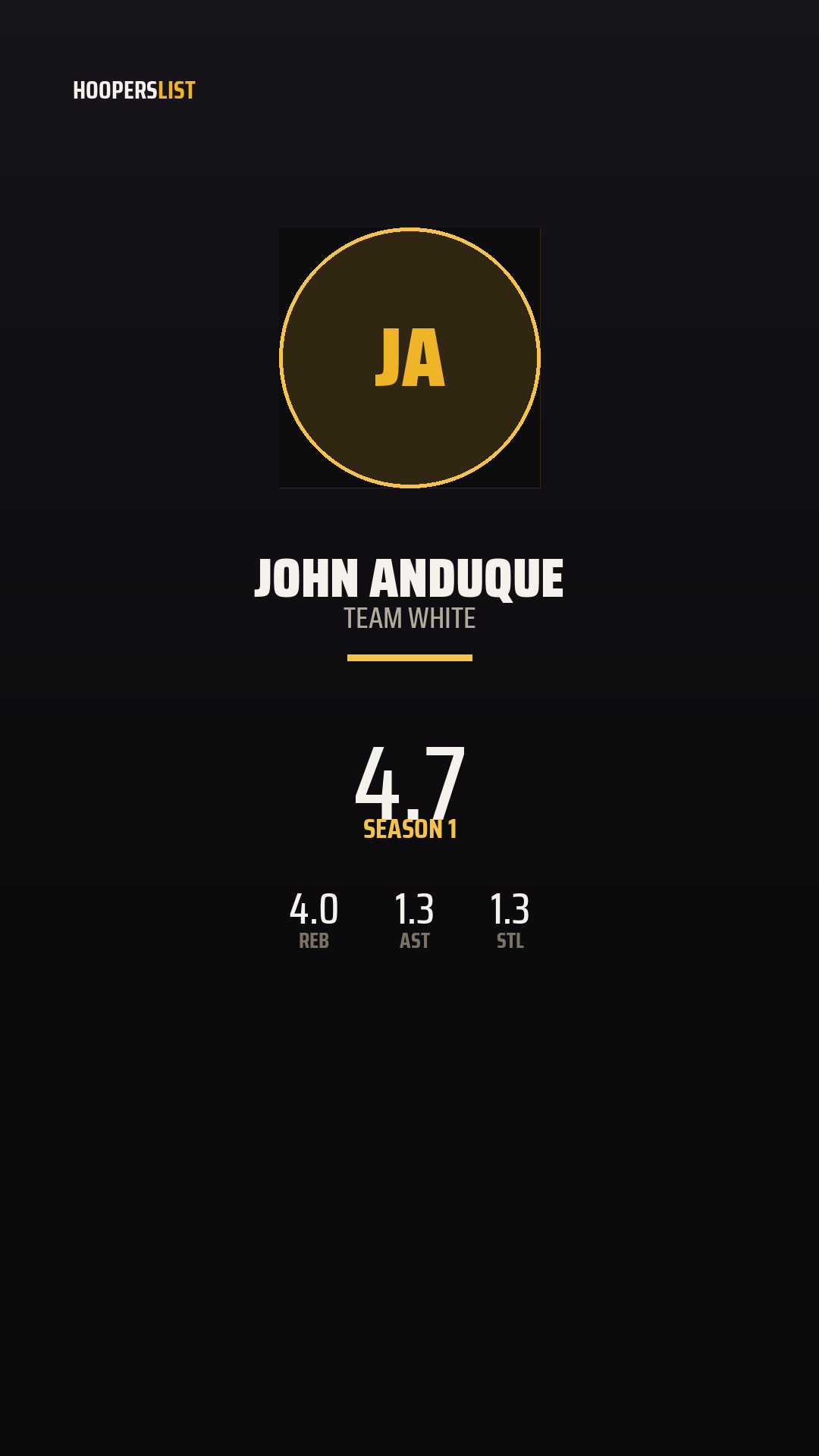 HOOPERSLIST

JA

JOHN ANDUQUE
TEAM WHITE

4.7
SEASON 1

4.0
REB

1.3
AST

1.3
STL