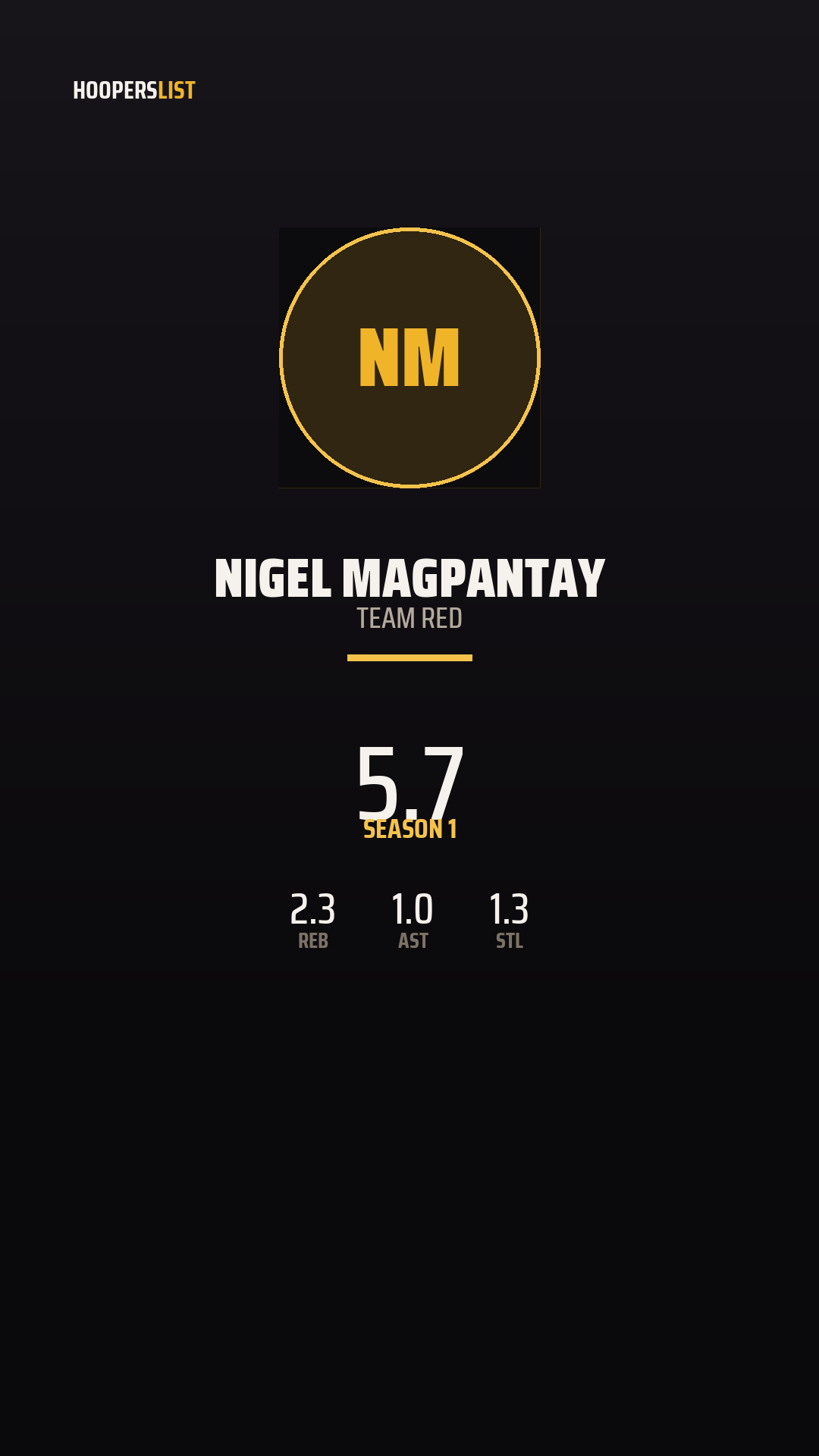 HOOPERSLIST

NM

NIGEL MAGPANTAY
TEAM RED

5.7
SEASON 1

2.3
REB

1.0
AST

1.3
STL